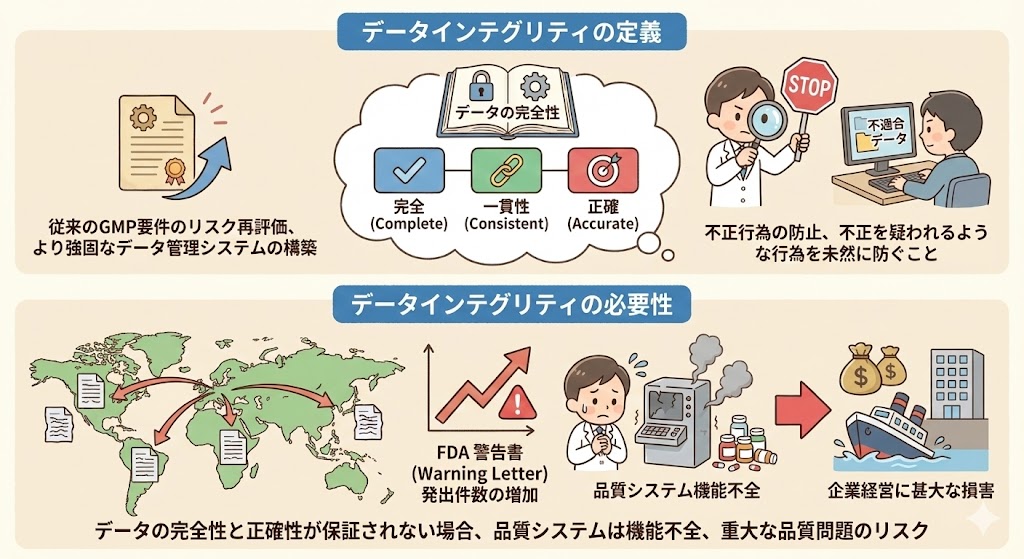 データインテグリティの定義

従来のGMP要件のリスク再評価、より強固なデータ管理システムの構築

データの完全性

完全
(Complete)

一貫性
(Consistent)

正確
(Accurate)

STOP

不適合データ

不正行為の防止、不正を疑われるような行為を未然に防ぐこと

データインテグリティの必要性

FDA 警告書
(Warning Letter)
発出件数の増加

品質システム機能不全

企業経営に甚大な損害

データの完全性と正確性が保証されない場合、品質システムは機能不全、重大な品質問題のリスク